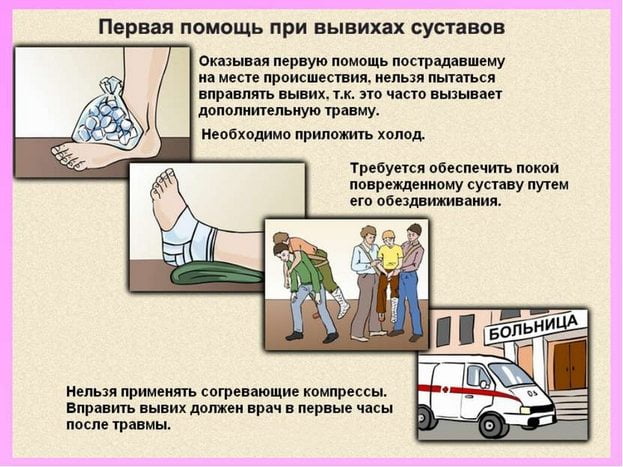 Первая помощь при вывихах суставов

Оказывая первую помощь пострадавшему на месте происшествия, нельзя пытаться вправлять вывих, т.к. это часто вызывает дополнительную травму.

Необходимо приложить холод.

Требуется обеспечить покой поврежденному суставу путем его обездвиживания.

БОЛЬНИЦА

03

Нельзя применять согревающие компрессы. Вправить вывих должен врач в первые часы после травмы.