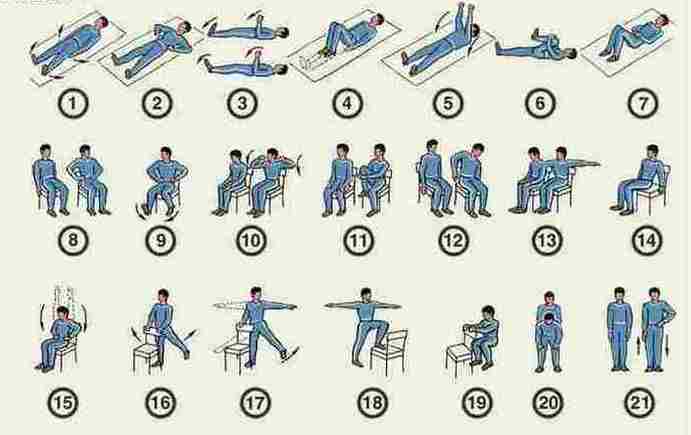 1 2 3 4 5 6 7

8 9 10 11 12 13 14

15 16 17 18 19 20 21