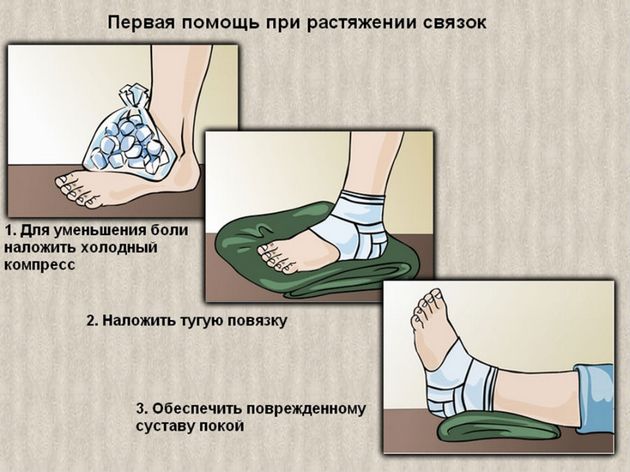 Первая помощь при растяжении связок

1. Для уменьшения боли наложить холодный компресс

2. Наложить тугую повязку

3. Обеспечить поврежденному суставу покой