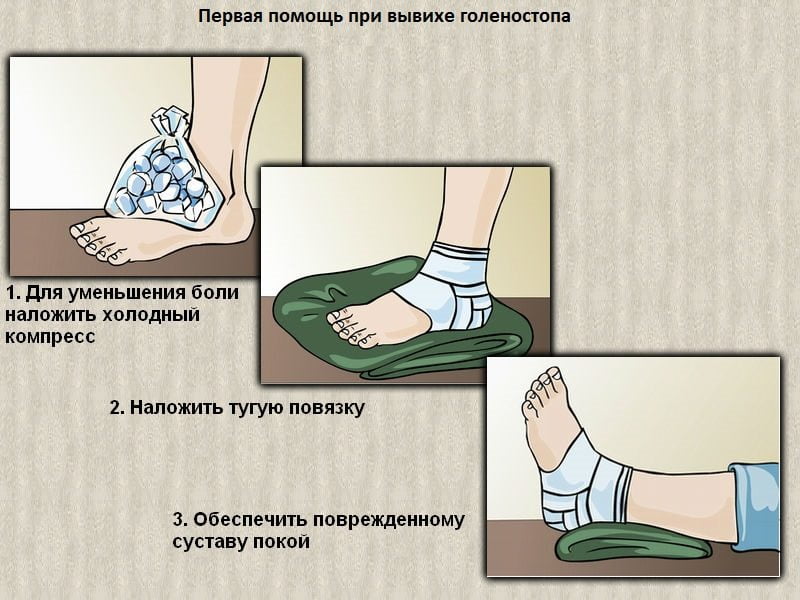 Первая помощь при вывихе голеностопа

1. Для уменьшения боли наложить холодный компресс

2. Наложить тугую повязку

3. Обеспечить поврежденному суставу покой