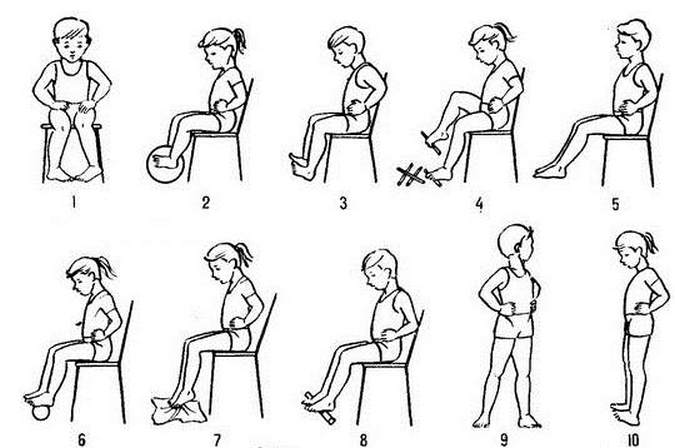 1 2 3 4 5

6 7 8 9 10