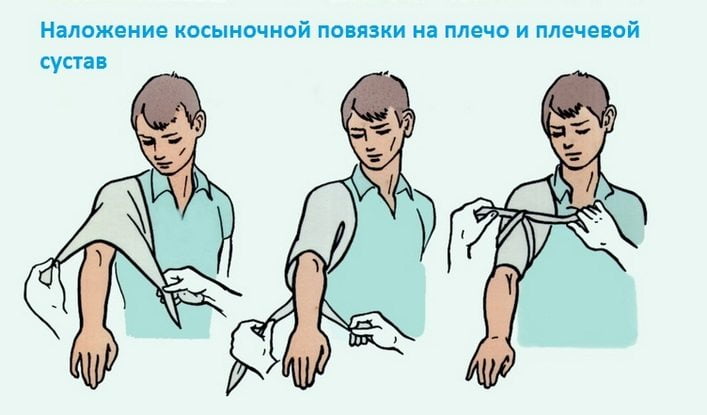 Наложение косыночной повязки на плечо и плечевой сустав