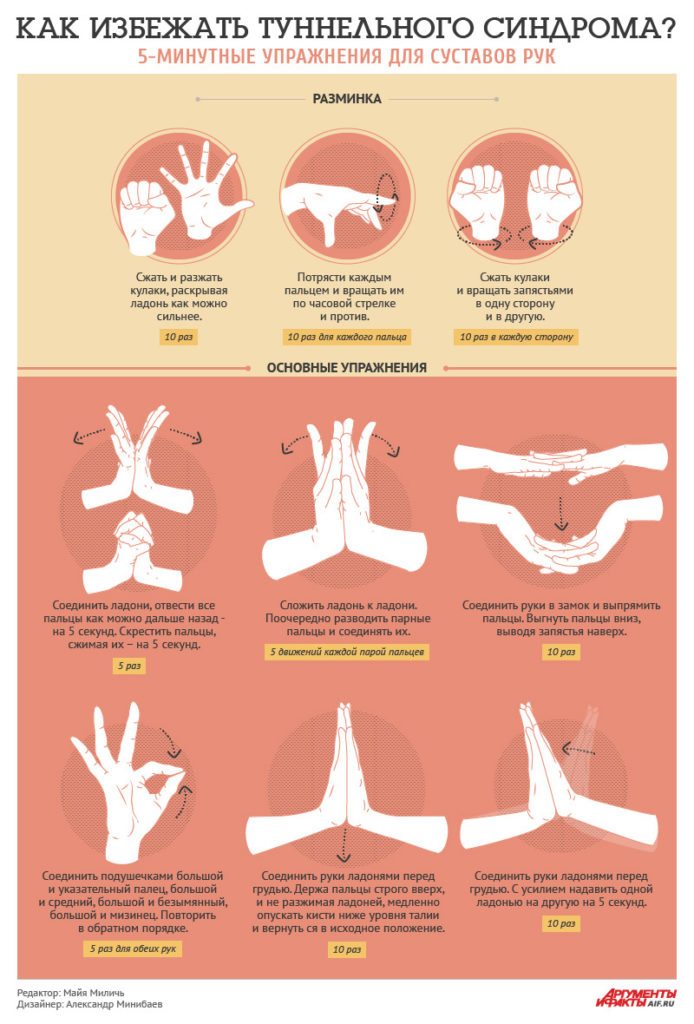 КАК ИЗБЕЖАТЬ ТУННЕЛЬНОГО СИНДРОМА?
5-МИНУТНЫЕ УПРАЖНЕНИЯ ДЛЯ СУСТАВОВ РУК

РАЗМИНКА

Сжать и разжать кулаки, раскрывая ладонь как можно сильнее.
10 раз

Потрясти каждым пальцем и вращать им по часовой стрелке и против.
10 раз для каждого пальца

Сжать кулаки и вращать запястьями в одну сторону и в другую.
10 раз в каждую сторону

ОСНОВНЫЕ УПРАЖНЕНИЯ

Соединить ладони, отвести все пальцы как можно дальше назад - на 5 секунд. Скрестить пальцы, сжимая их – на 5 секунд.
5 раз

Сложить ладонь к ладони. Поочередно разводить парные пальцы и соединять их.
5 движений каждой парой пальцев

Соединить руки в замок и выпрямить пальцы. Выгнуть пальцы вниз, выводя запястья наверх.
10 раз

Соединить подушечками большой и указательный палец, большой и средний, большой и безымянный, большой и мизинец. Повторить в обратном порядке.
5 раз для обеих рук

Соединить руки ладонями перед грудью. Держа пальцы строго вверх, и не разжимая ладоней, медленно опускать кисти ниже уровня талии и вернуть ся в исходное положение.
10 раз

Соединить руки ладонями перед грудью. С усилием надавить одной ладонью на другую на 5 секунд.
10 раз

Редактор: Майя Миличь
Дизайнер: Александр Минибаев

АРГУМЕНТЫ И ФАКТЫ
AIF.RU